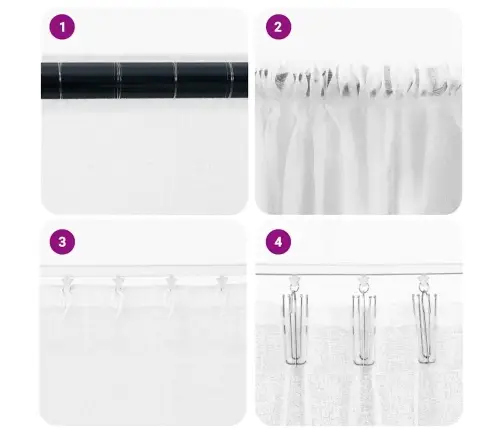 1

2

3

4