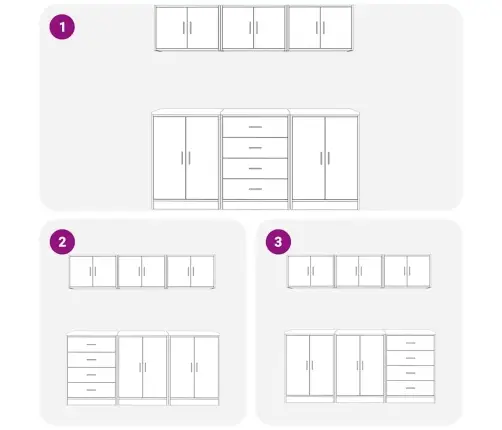 1

2

3