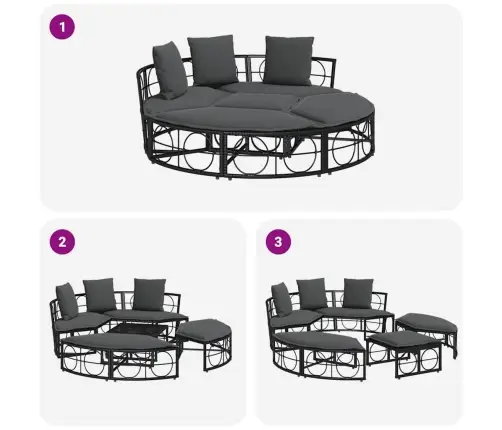 1

2

3