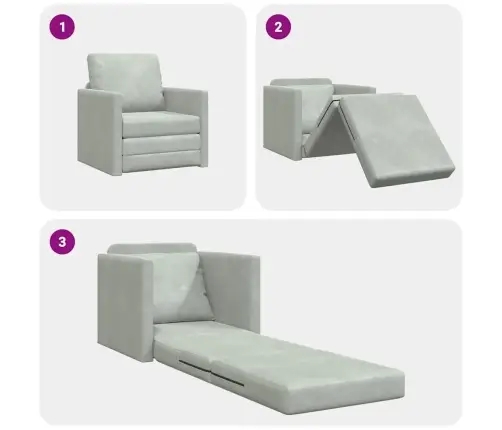 1

2

3