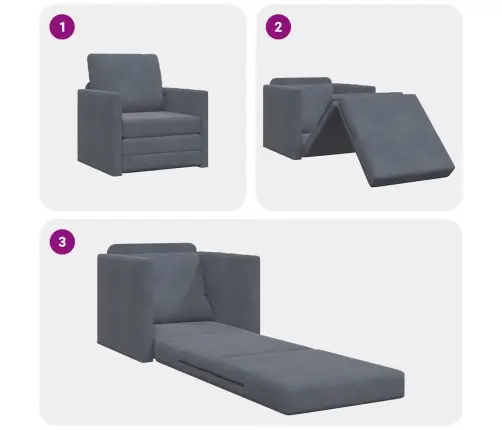 1

2

3