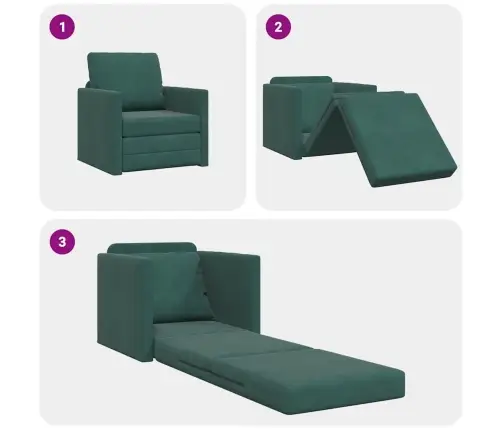 1

2

3