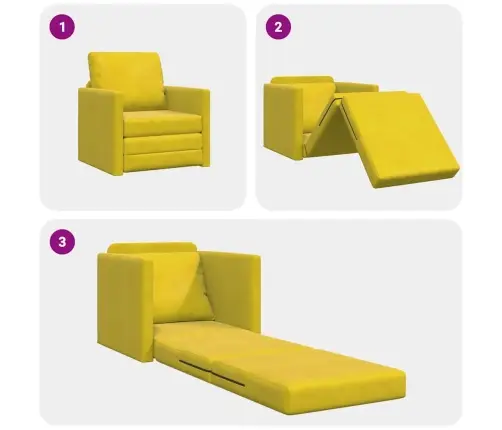 1

2

3