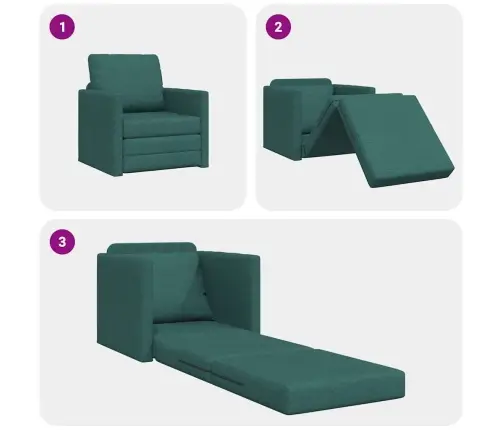 1

2

3