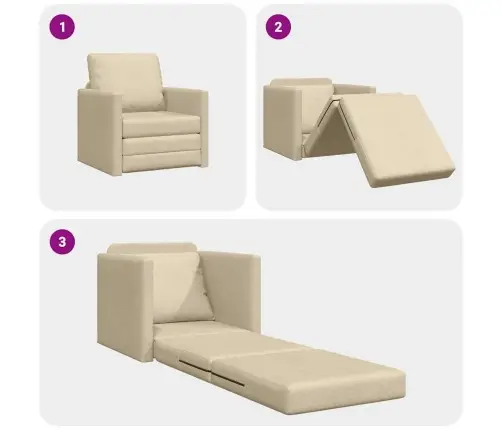 1

2

3