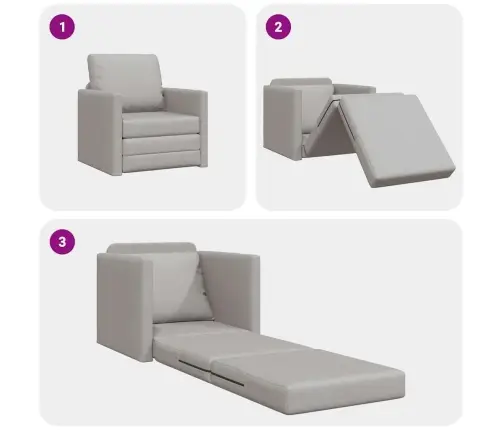 1

2

3