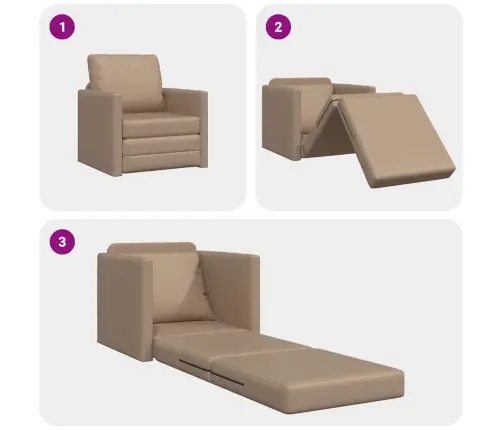 1

2

3