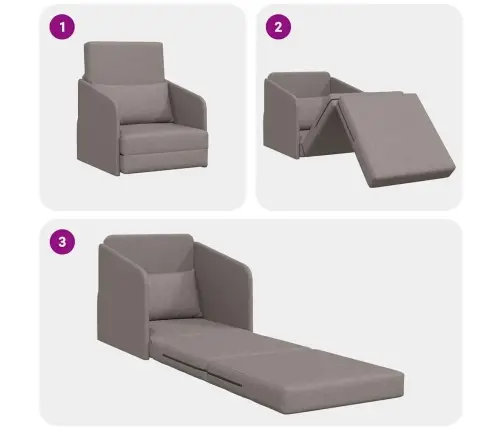 1

2

3