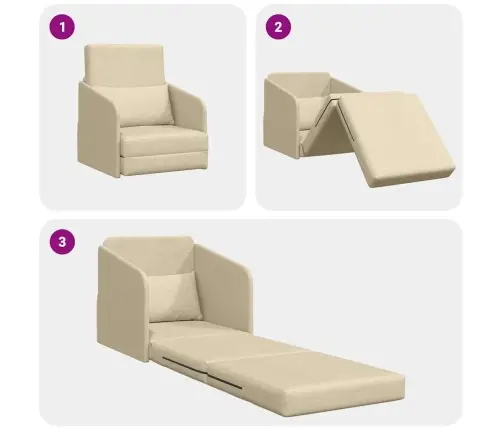 1

2

3