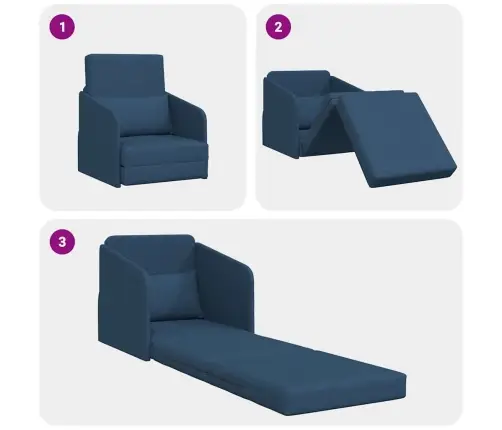 1

2

3