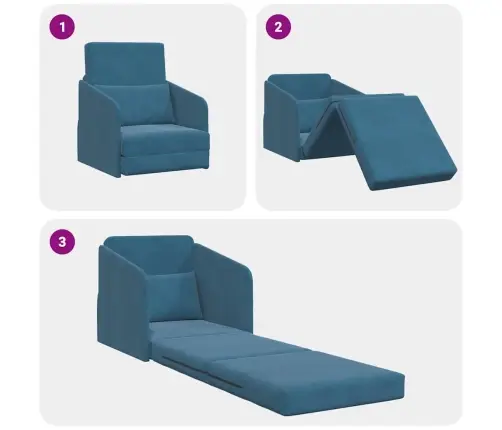 1

2

3