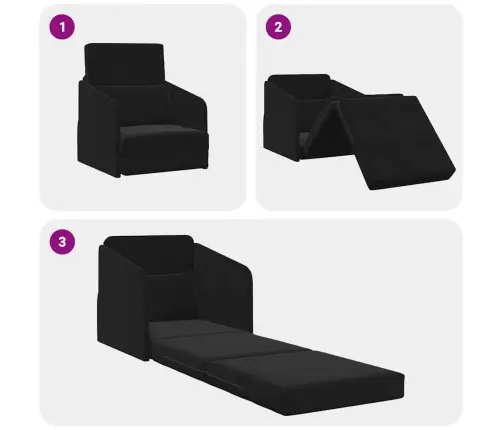 1

2

3