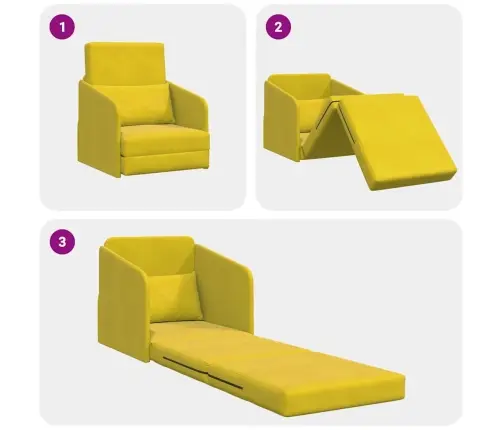 1

2

3