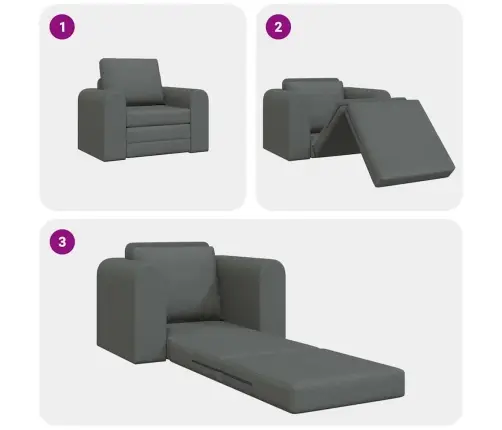 1

2

3