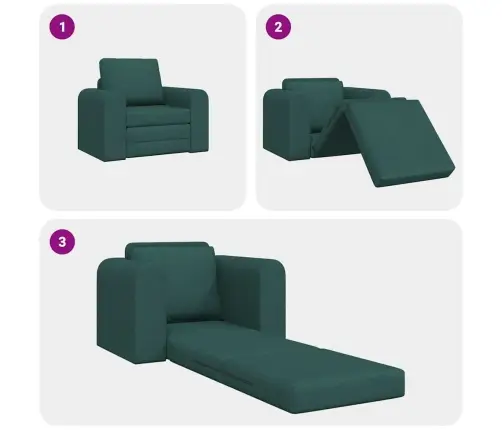 1

2

3