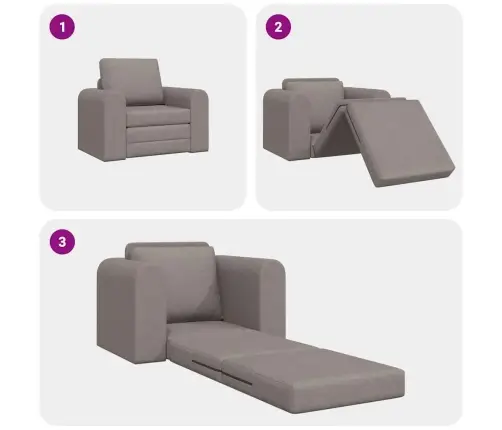 1

2

3