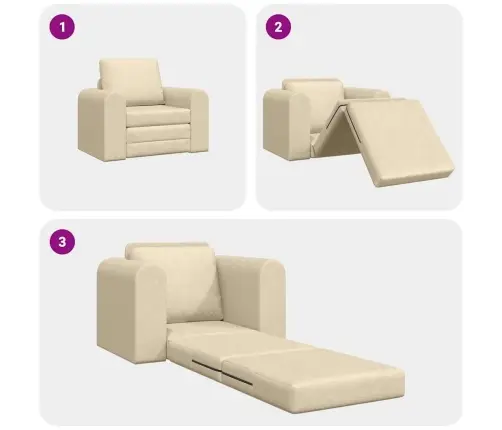 1

2

3