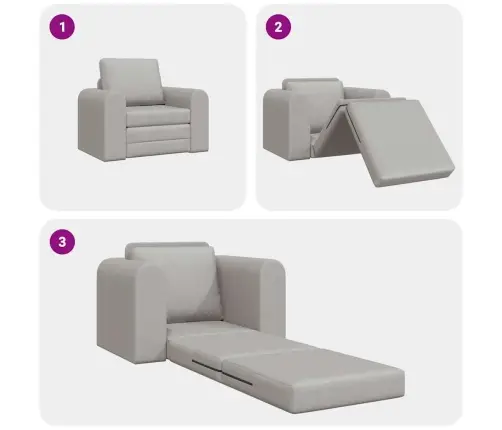 1

2

3