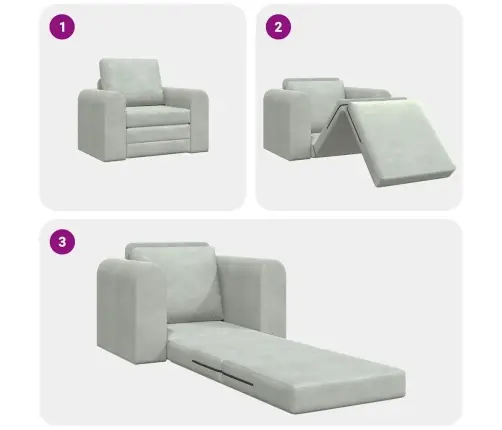 1

2

3