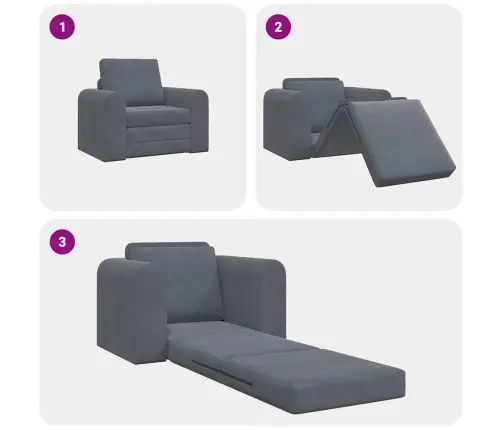 1

2

3