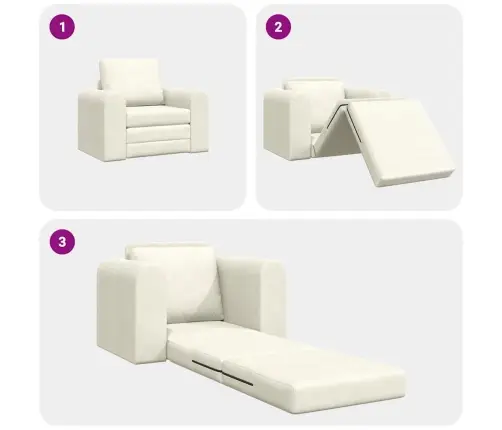 1

2

3