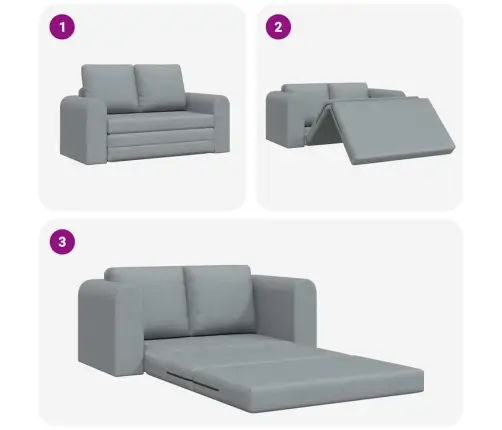 1

2

3