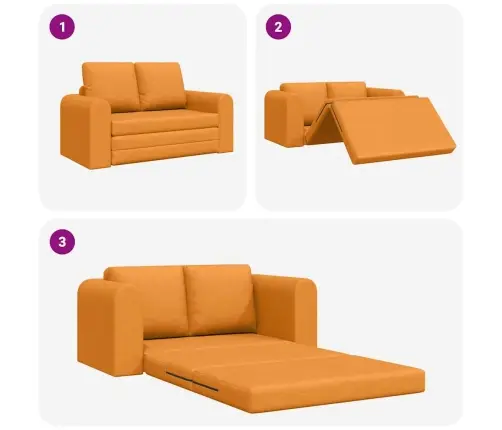 1

2

3