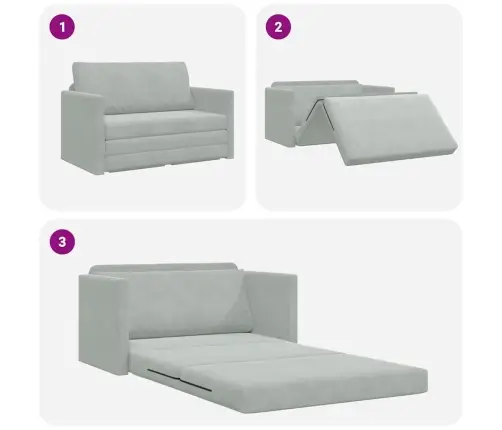 1

2

3