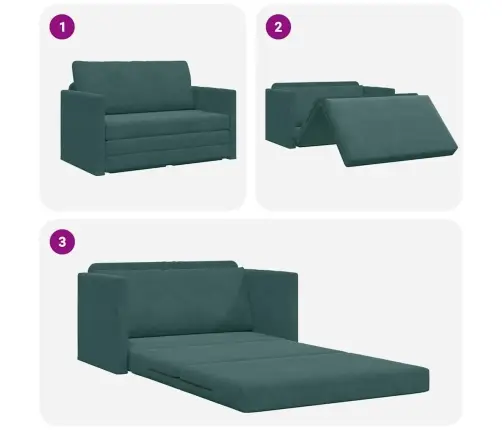 1

2

3