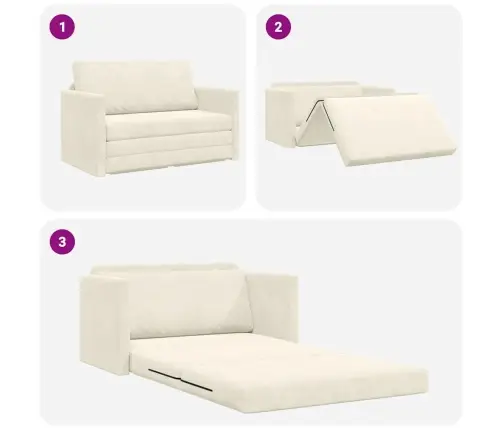 1

2

3