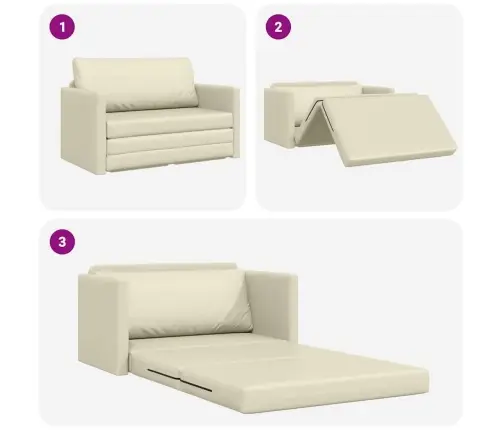 1

2

3