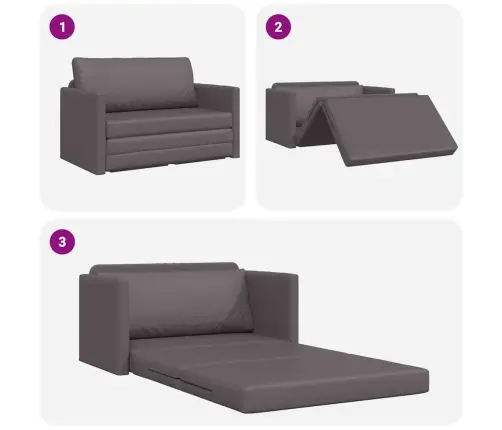 1

2

3