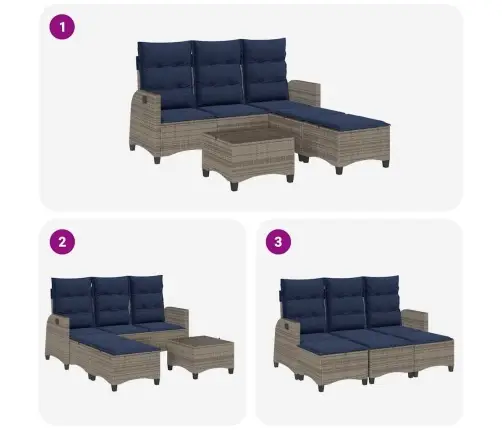 1

2

3