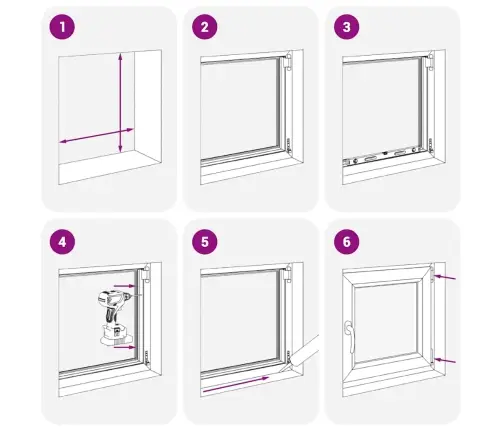 1

2

3

4

5

6