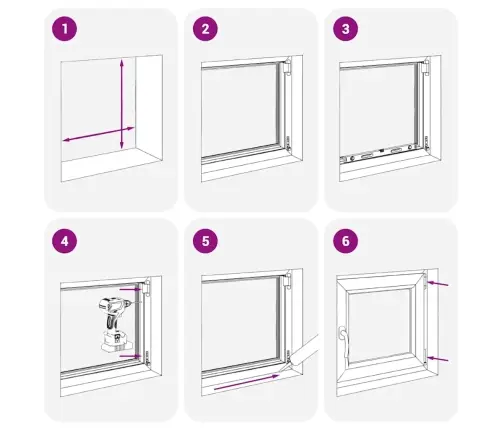 1

2

3

4

5

6