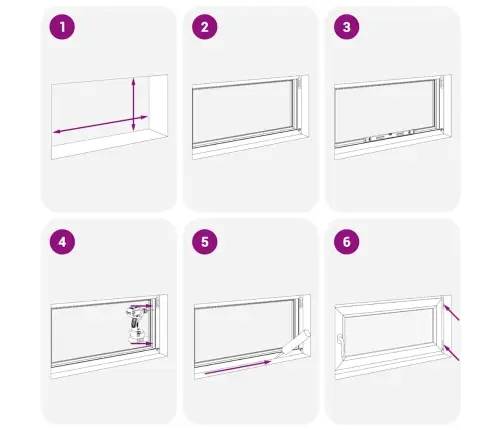 1

2

3

4

5

6