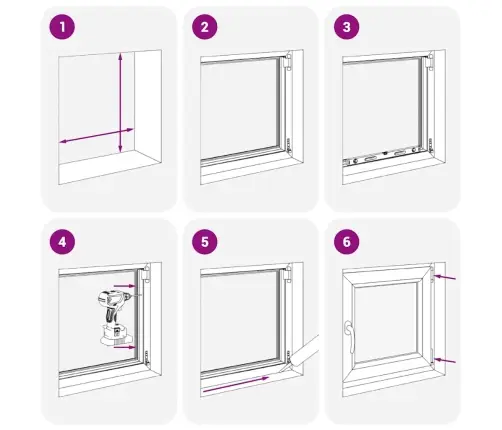 1
2
3
4
5
6