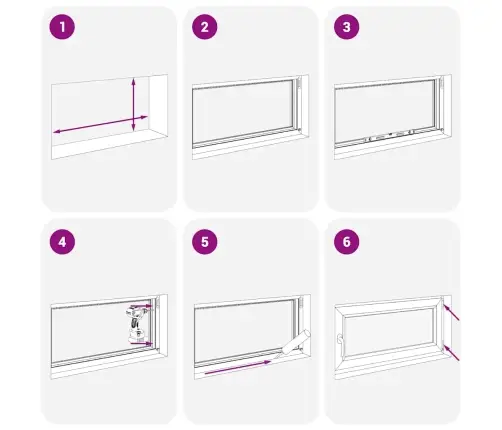 1
2
3
4
5
6