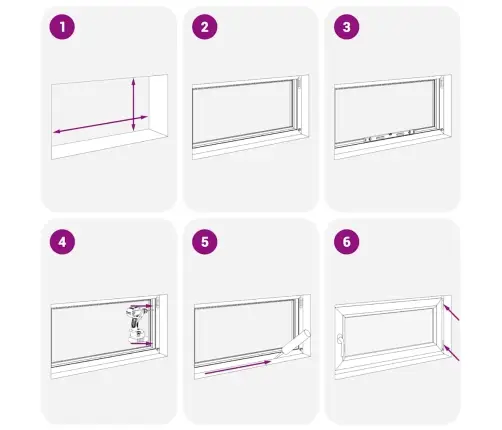 1

2

3

4

5

6