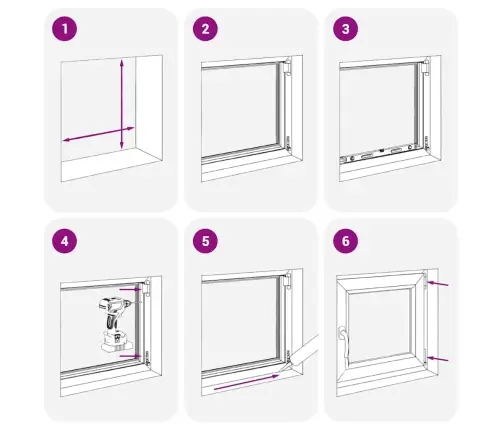 1

2

3

4

5

6