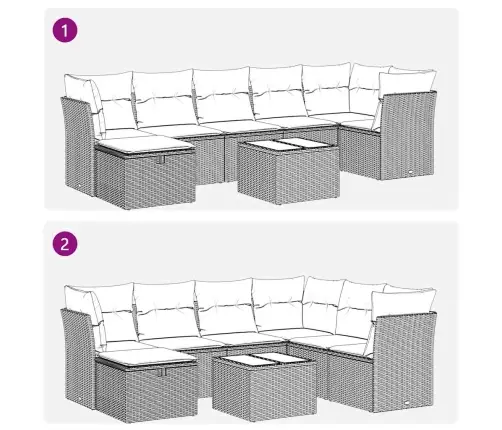 1

2