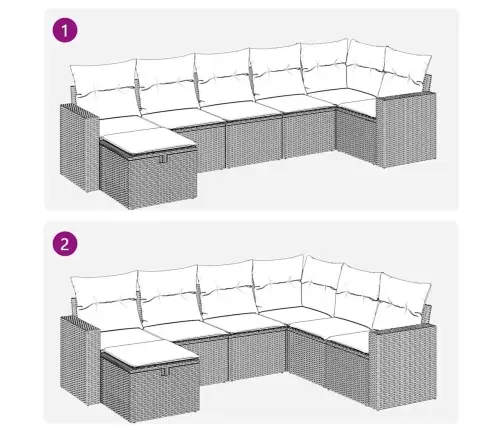 1

2