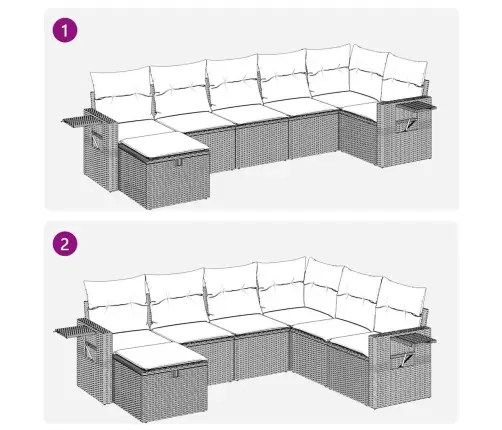 1

2