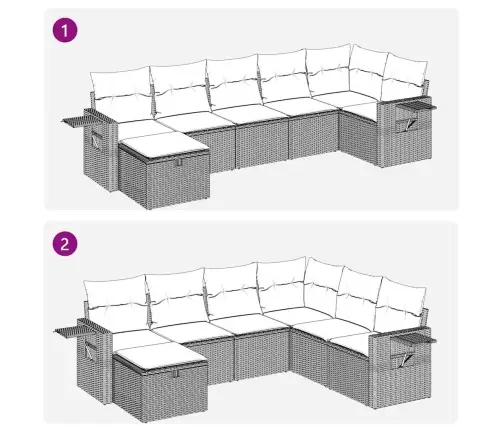 1

2