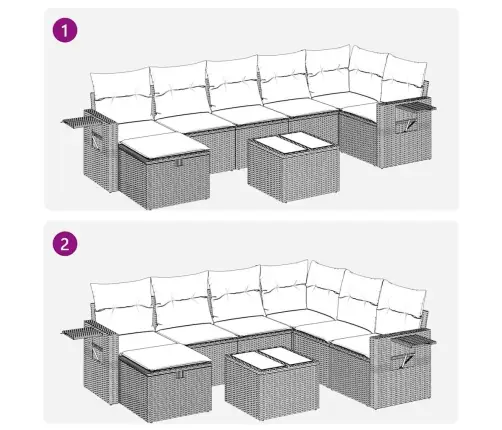 1

2