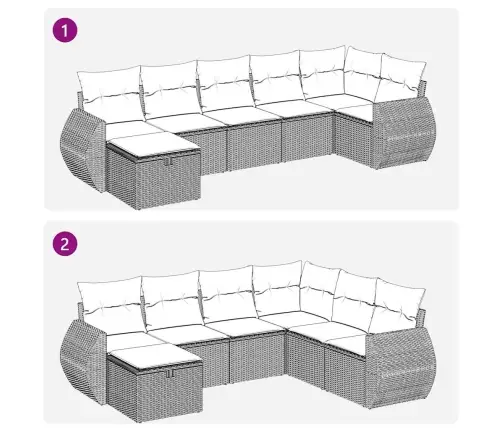 1

2