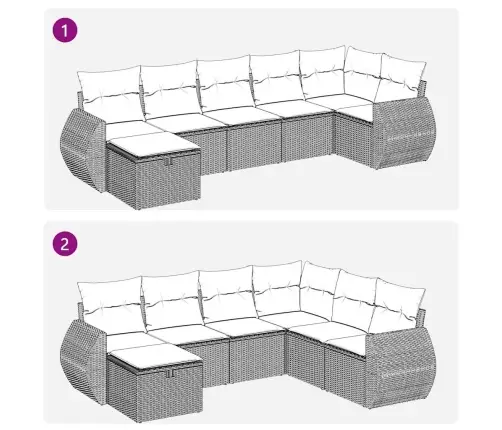 1

2