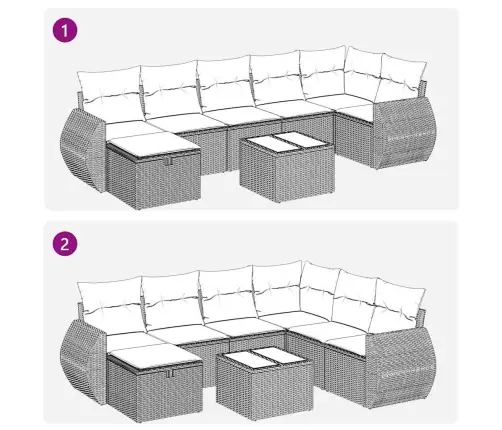 1

2