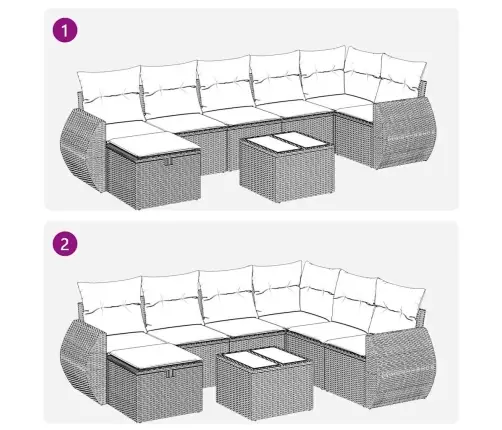 1

2