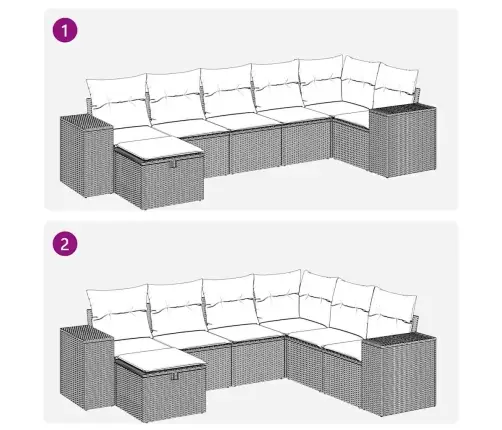 1

2